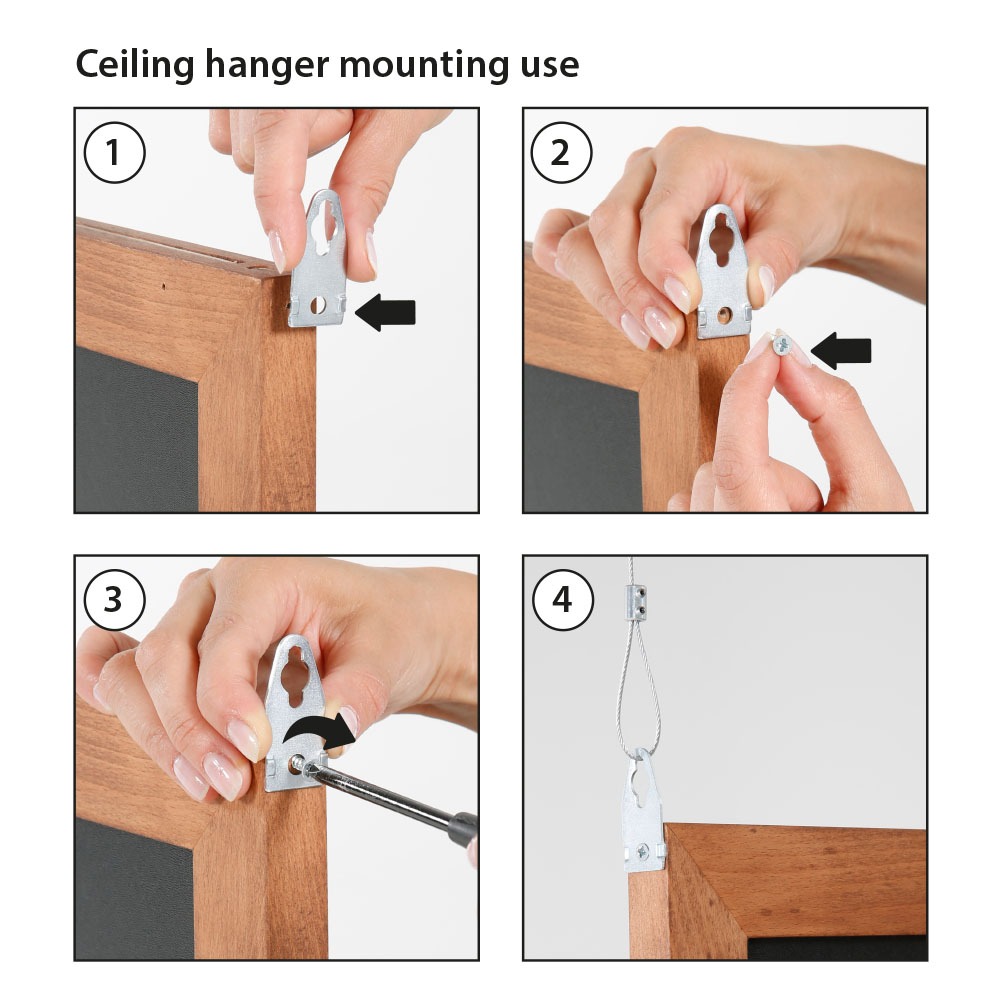 Ceiling hanger mounting use

1

2

3

4