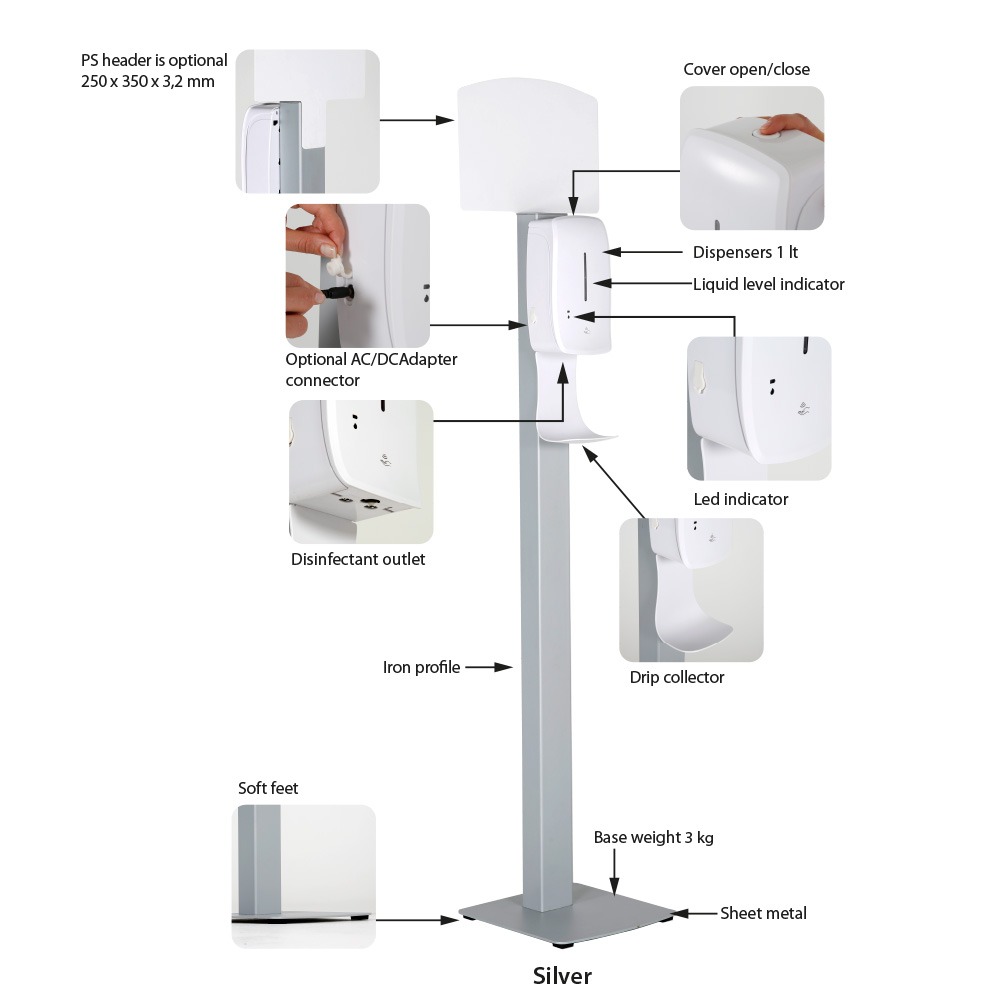 PS header is optional
250 x 350 x 3,2 mm

Cover open/close

Dispensers 1 lt

Liquid level indicator

Optional AC/DCAdapter connector

Led indicator

Disinfectant outlet

Drip collector

Iron profile

Soft feet

Base weight 3 kg

Sheet metal

Silver