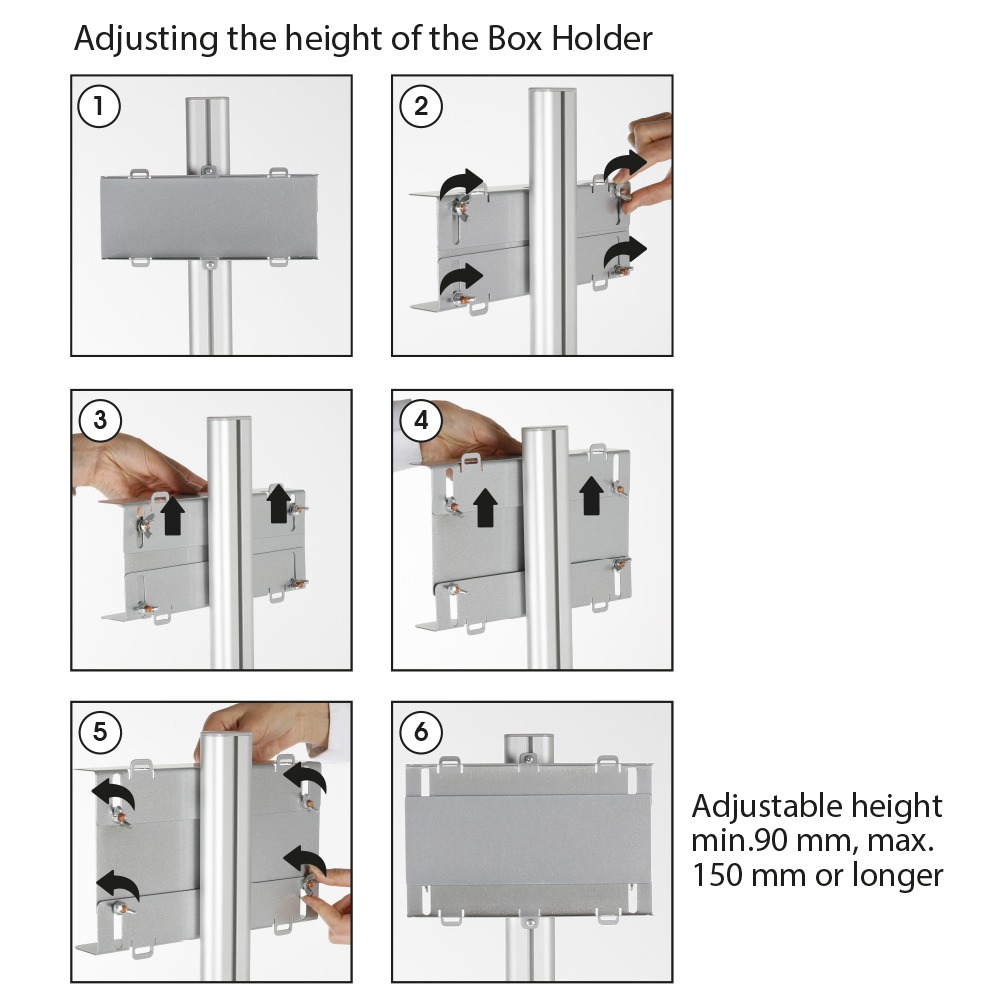 Adjusting the height of the Box Holder

1

2

3

4

5

6

Adjustable height min.90 mm, max. 150 mm or longer