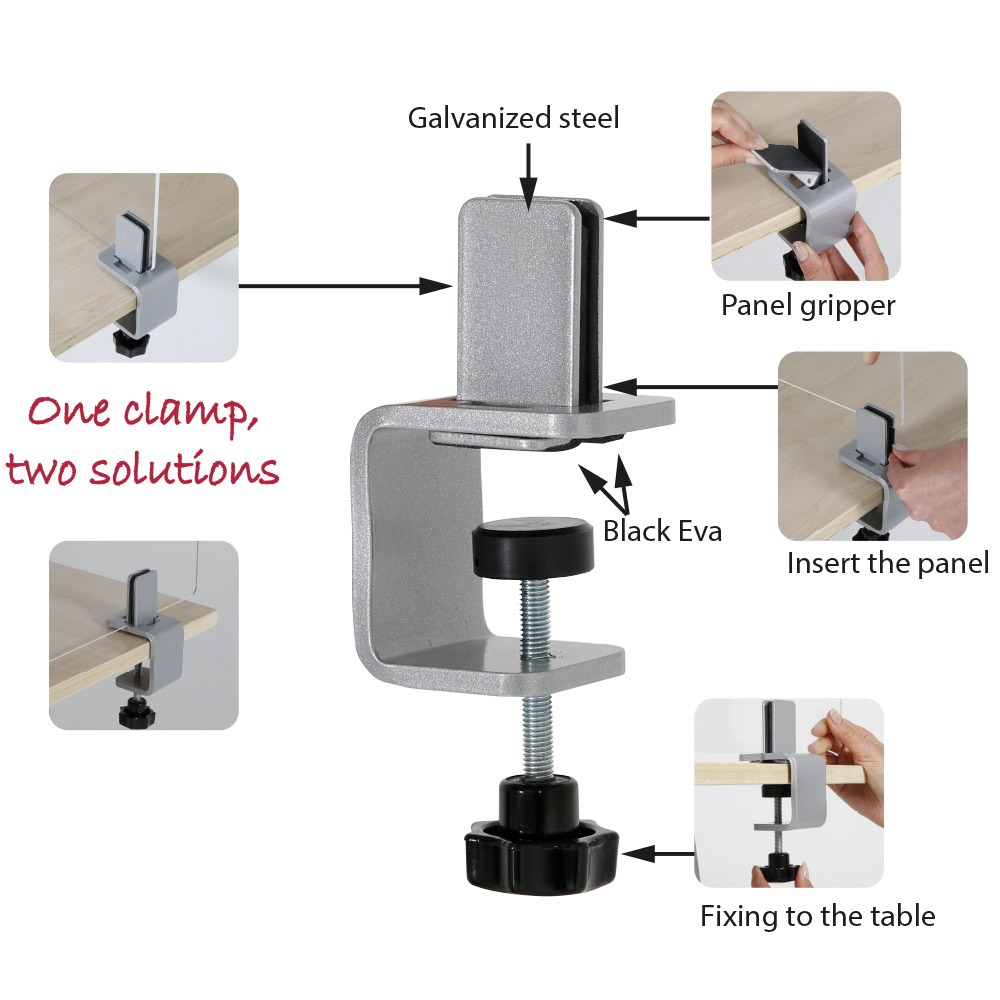 Galvanized steel

Panel gripper

One clamp, two solutions

Black Eva

Insert the panel

Fixing to the table